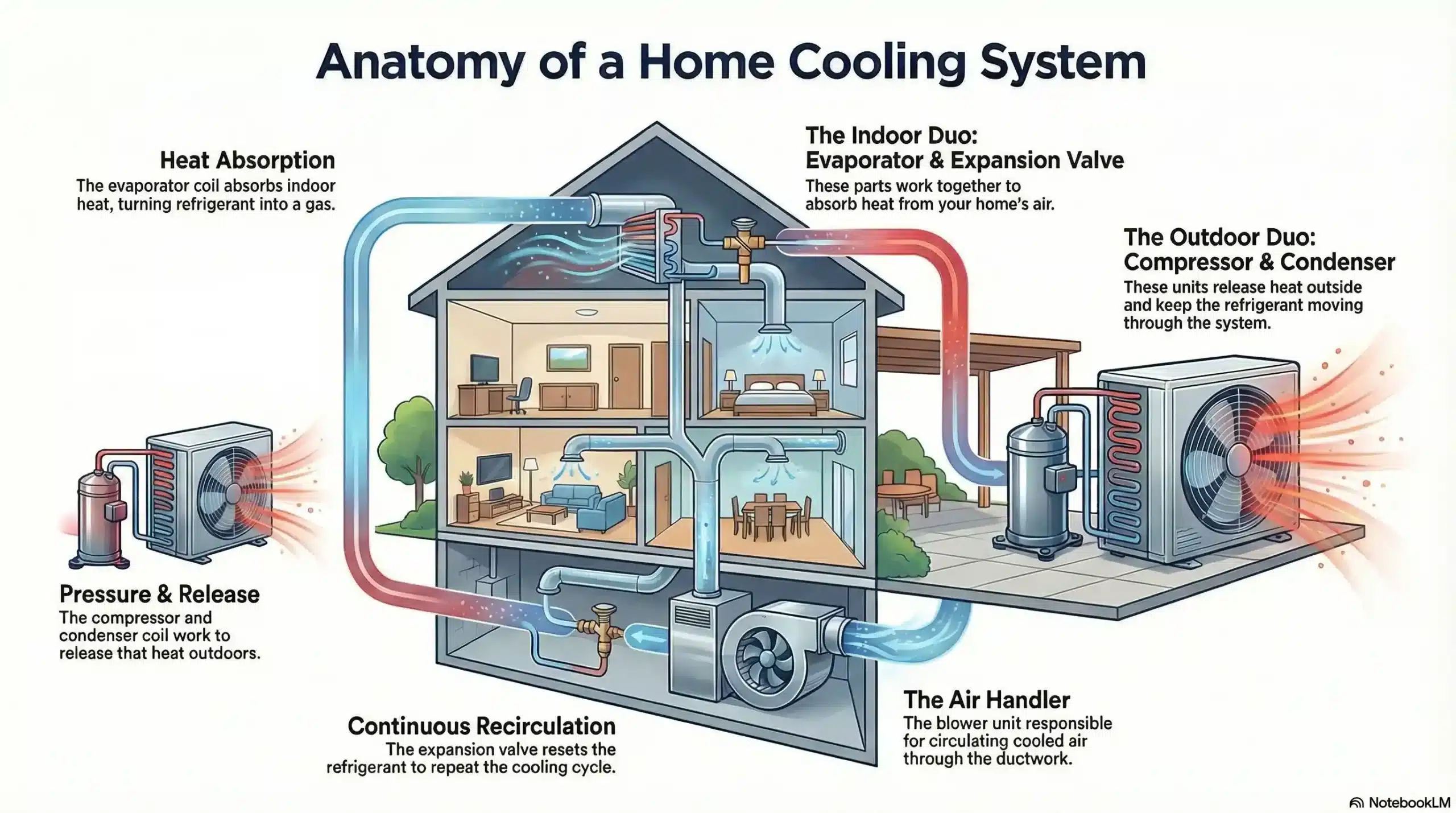 Anatomy of a Home Cooling System

Heat Absorption
The evaporator coil absorbs indoor heat, turning refrigerant into a gas.

The Indoor Duo:
Evaporator & Expansion Valve
These parts work together to absorb heat from your home's air.

The Outdoor Duo:
Compressor & Condenser
These units release heat outside and keep the refrigerant moving through the system.

Pressure & Release
The compressor and condenser coil work to release that heat outdoors.

Continuous Recirculation
The expansion valve resets the refrigerant to repeat the cooling cycle.

The Air Handler
The blower unit responsible for circulating cooled air through the ductwork.

NotebookLM