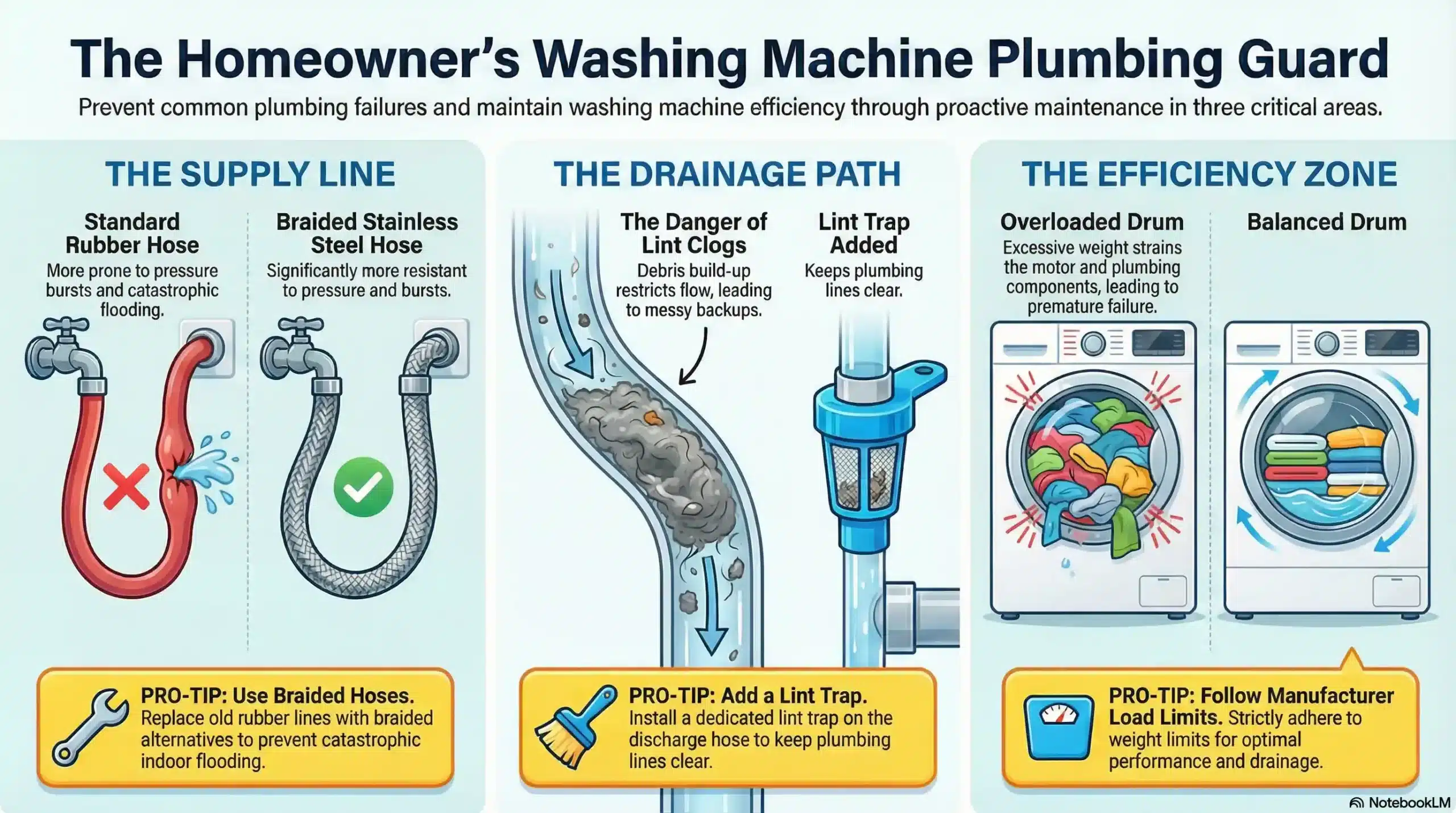 The Homeowner's Washing Machine Plumbing Guard

Prevent common plumbing failures and maintain washing machine efficiency through proactive maintenance in three critical areas.

THE SUPPLY LINE

Standard Rubber Hose
More prone to pressure bursts and catastrophic flooding.

Braided Stainless Steel Hose
Significantly more resistant to pressure and bursts.

PRO-TIP: Use Braided Hoses. Replace old rubber lines with braided alternatives to prevent catastrophic indoor flooding.

THE DRAINAGE PATH

The Danger of Lint Clogs
Debris build-up restricts flow, leading to messy backups.

Lint Trap Added
Keeps plumbing lines clear.

PRO-TIP: Add a Lint Trap. Install a dedicated lint trap on the discharge hose to keep plumbing lines clear.

THE EFFICIENCY ZONE

Overloaded Drum
Excessive weight strains the motor and plumbing components, leading to premature failure.

Balanced Drum

PRO-TIP: Follow Manufacturer Load Limits. Strictly adhere to weight limits for optimal performance and drainage.

NotebookLM